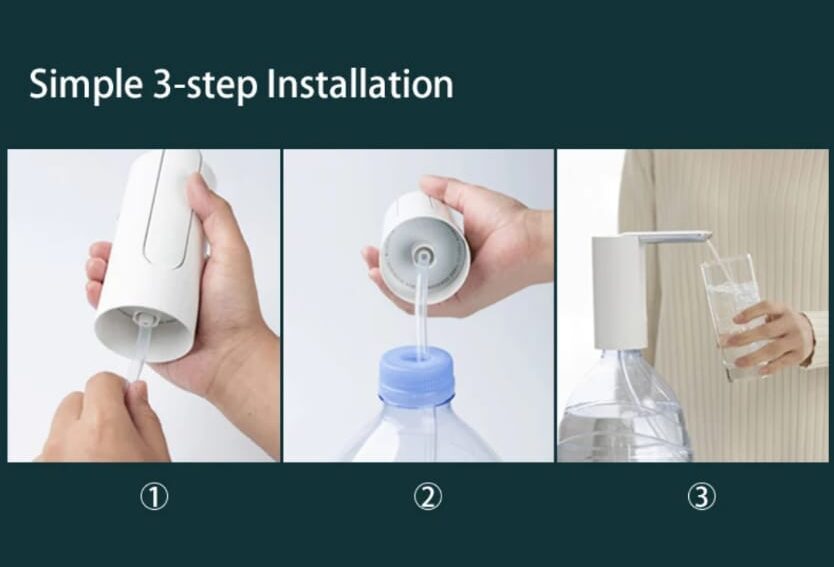 Simple 3-step Installation

①

②

③